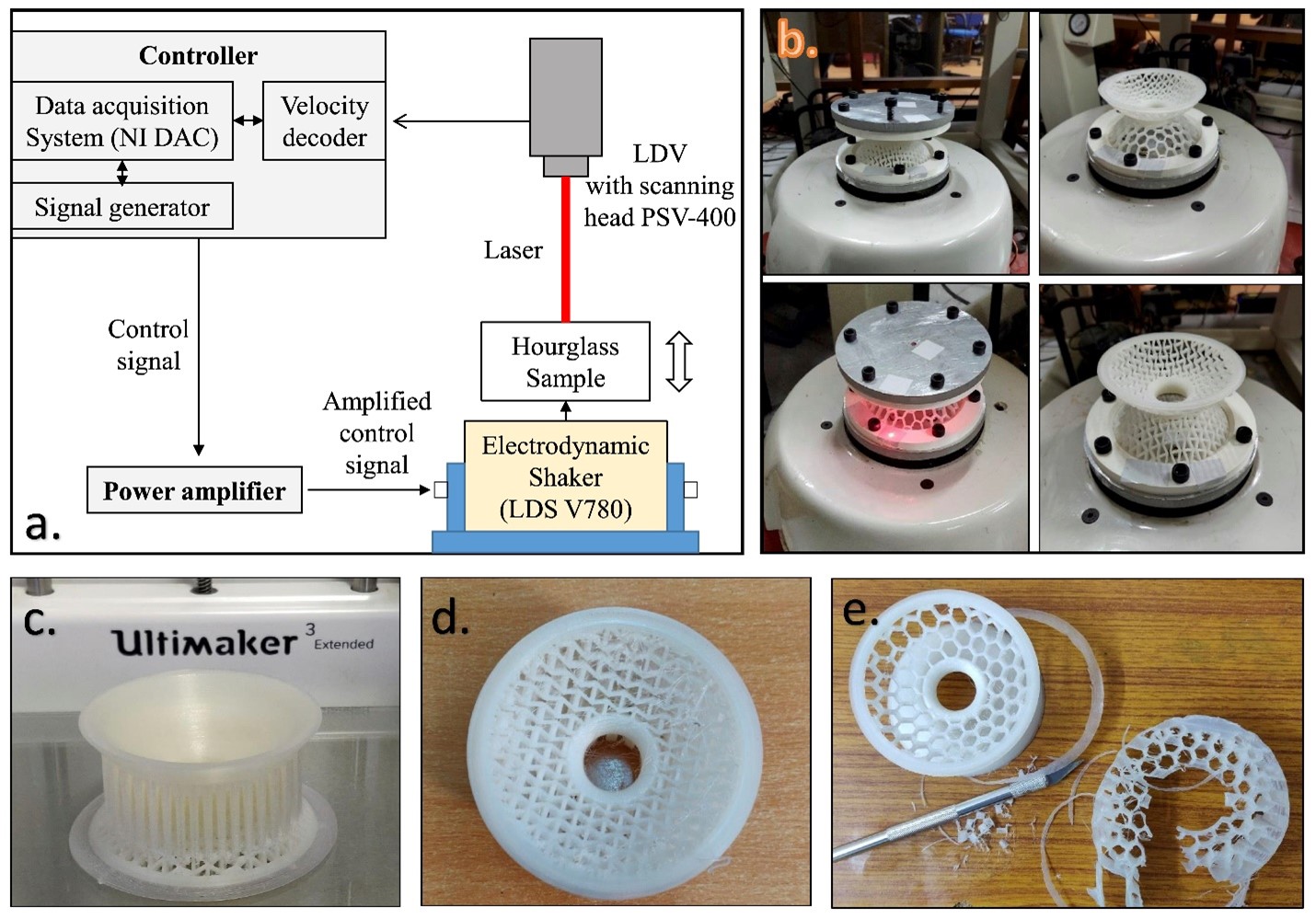 Controller
Data acquisition System (NI DAC)
Velocity decoder
Signal generator
LDV with scanning head PSV-400
Laser
Control signal
Hourglass Sample
Amplified control signal
Electrodynamic Shaker (LDS V780)
Power amplifier
a.
b.
c.
Ultimaker 3 Extended
d.
e.