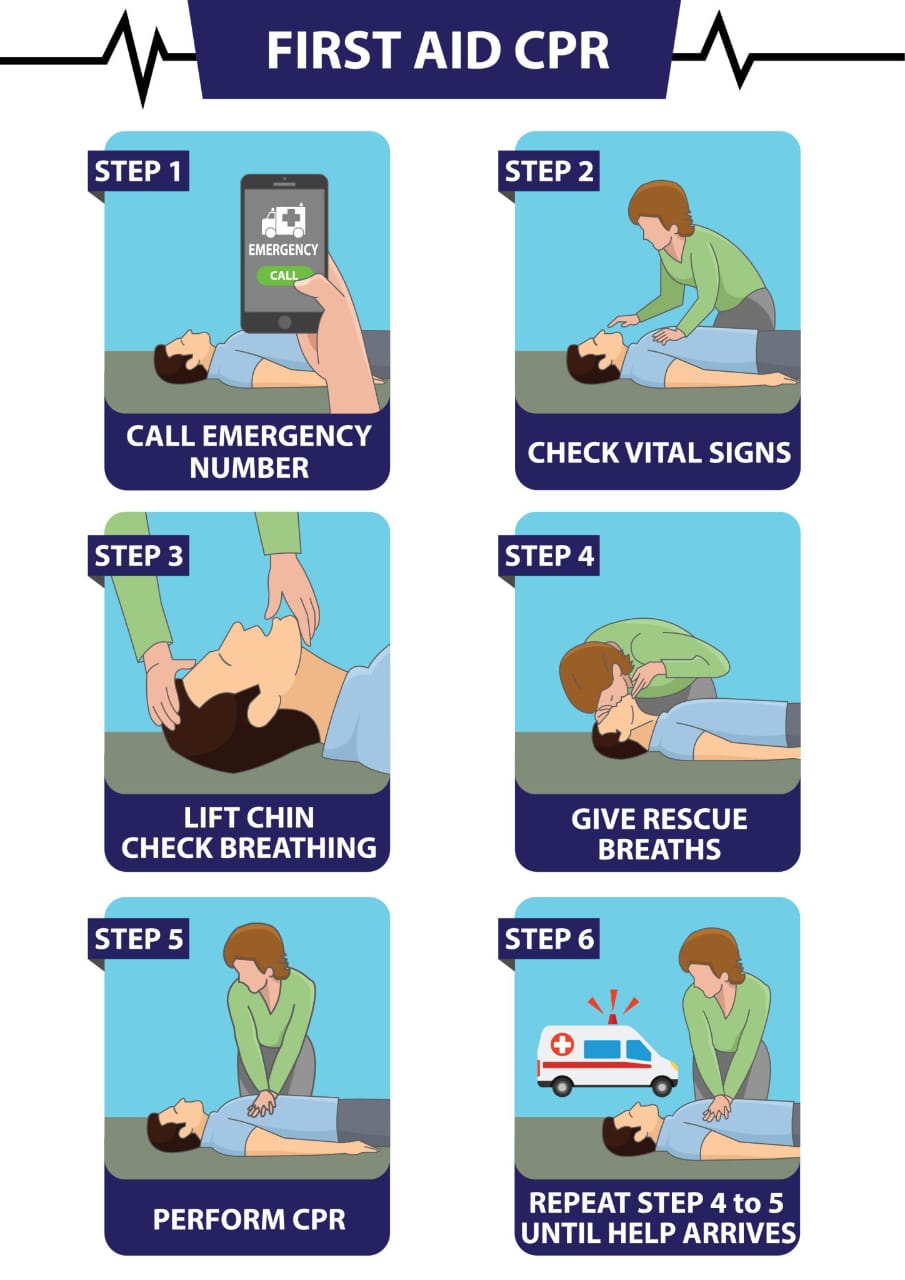 FIRST AID CPR

STEP 1

EMERGENCY

CALL

CALL EMERGENCY NUMBER

STEP 2

CHECK VITAL SIGNS

STEP 3

LIFT CHIN CHECK BREATHING

STEP 4

GIVE RESCUE BREATHS

STEP 5

PERFORM CPR

STEP 6

REPEAT STEP 4 to 5 UNTIL HELP ARRIVES